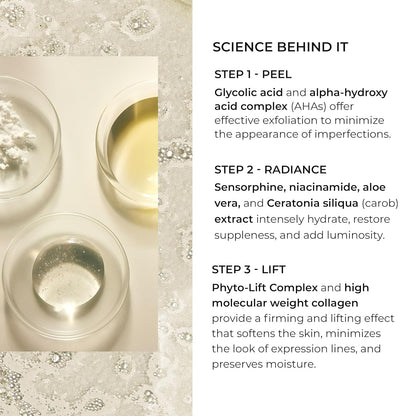 SCIENCE BEHIND IT

STEP 1 - PEEL

Glycolic acid and alpha-hydroxy acid complex (AHAs) offer effective exfoliation to minimize the appearance of imperfections.

STEP 2 - RADIANCE

Sensorphine, niacinamide, aloe vera, and Ceratonia siliqua (carob) extract intensely hydrate, restore suppleness, and add luminosity.

STEP 3 - LIFT

Phyto-Lift Complex and high molecular weight collagen provide a firming and lifting effect that softens the skin, minimizes the look of expression lines, and preserves moisture.